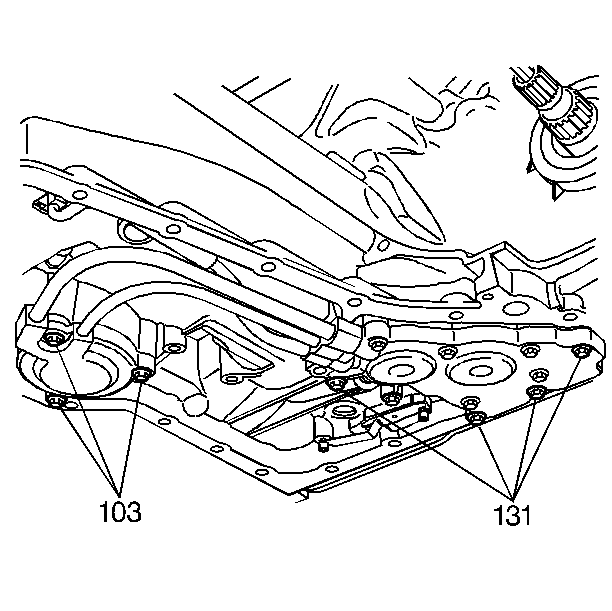 103
131