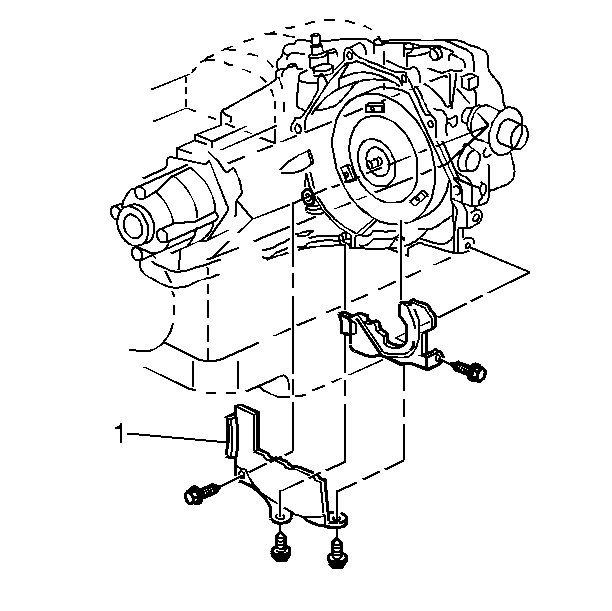 1