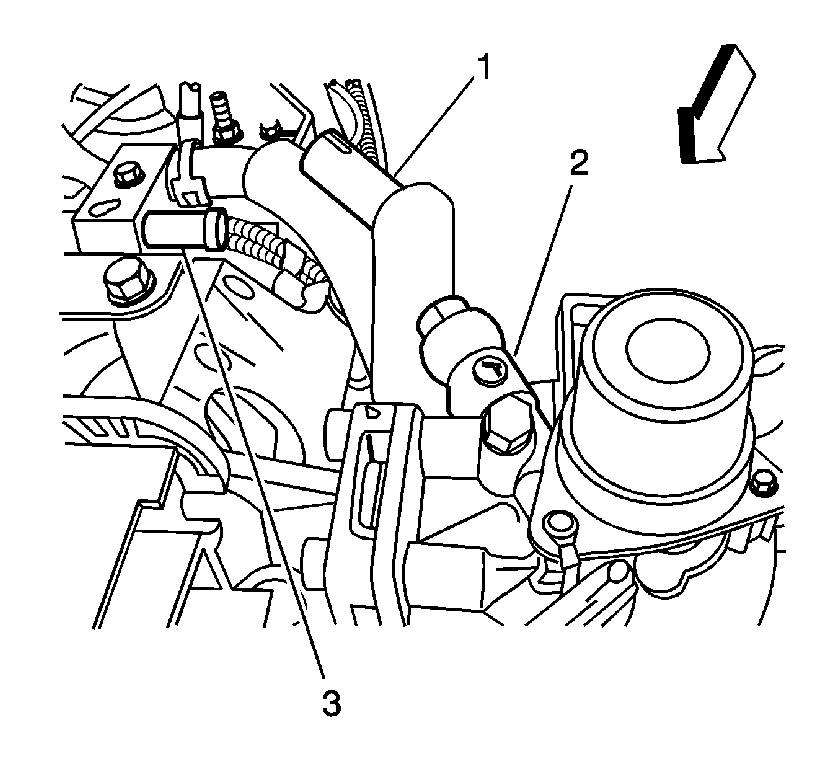 1
2
3