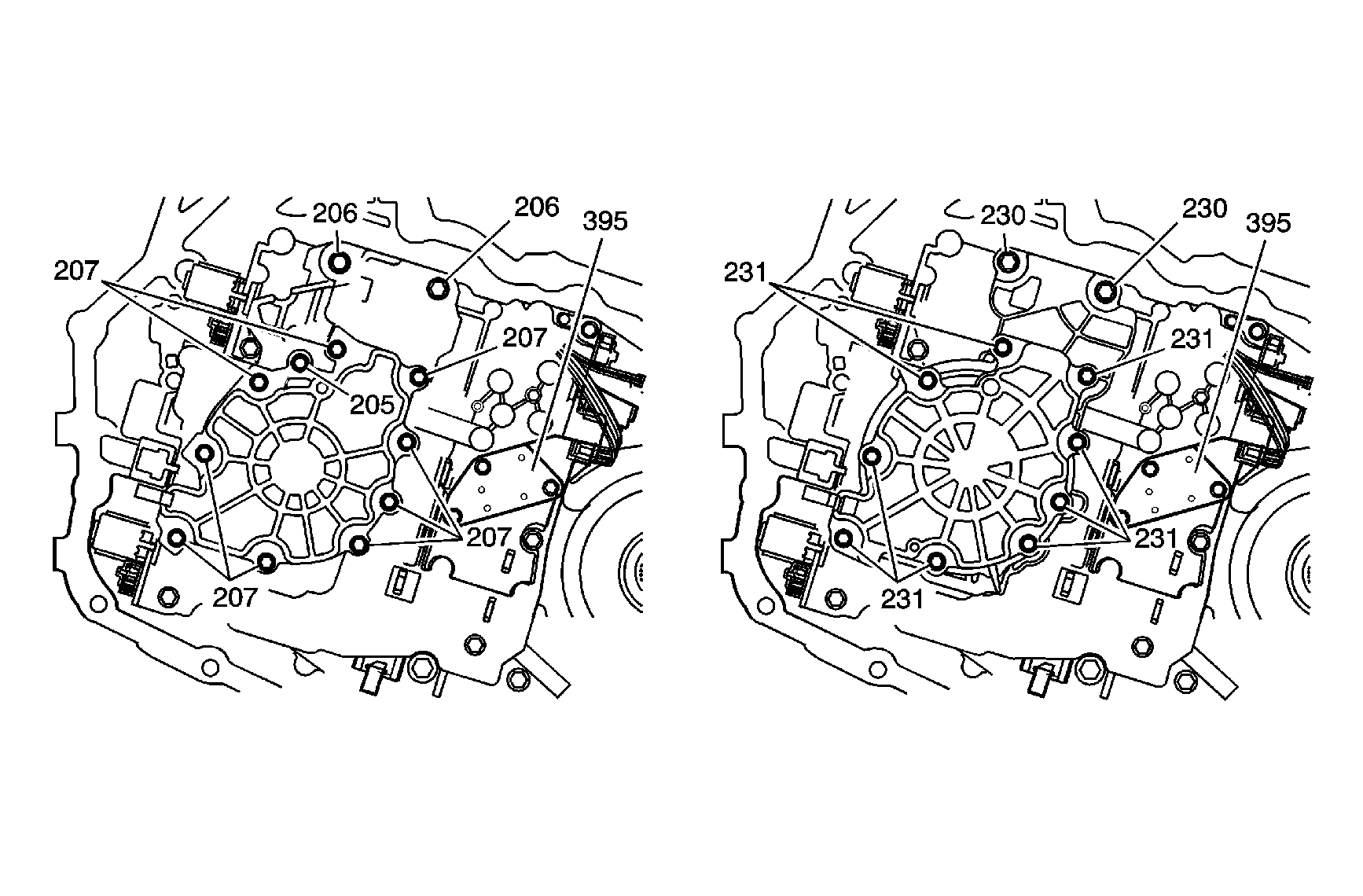 206
206
395
207
207
205
207
207

230
230
395
231
231
231
231