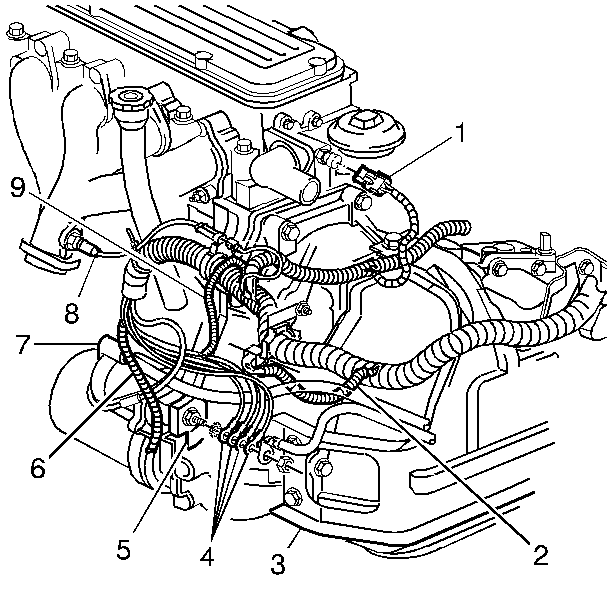 1
9
8
7
6
5
4
3
2