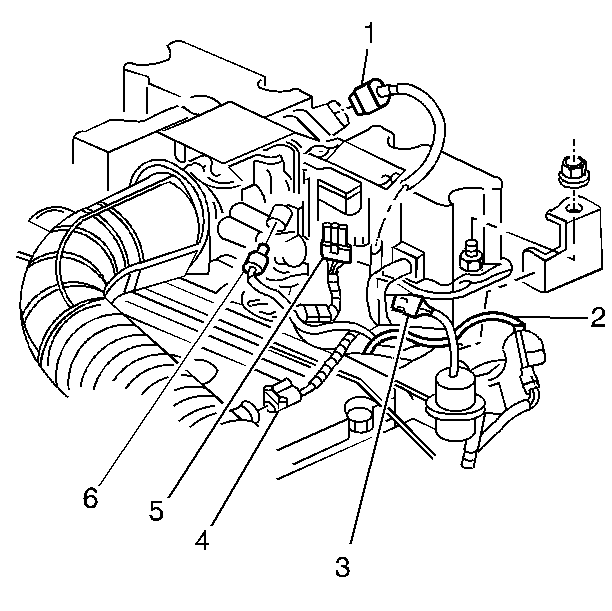 1
2
6
5
4
3