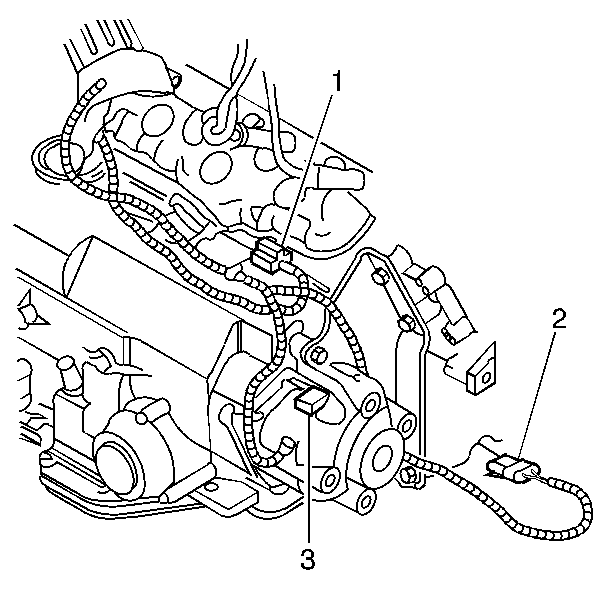 1
2
3