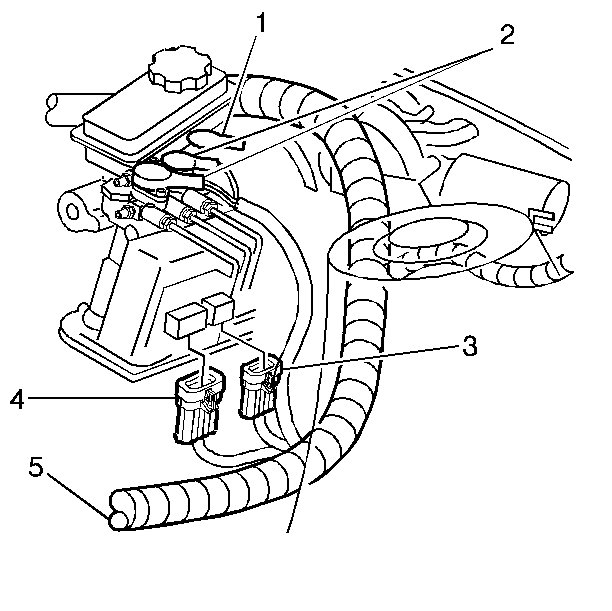 1
2
3
4
5