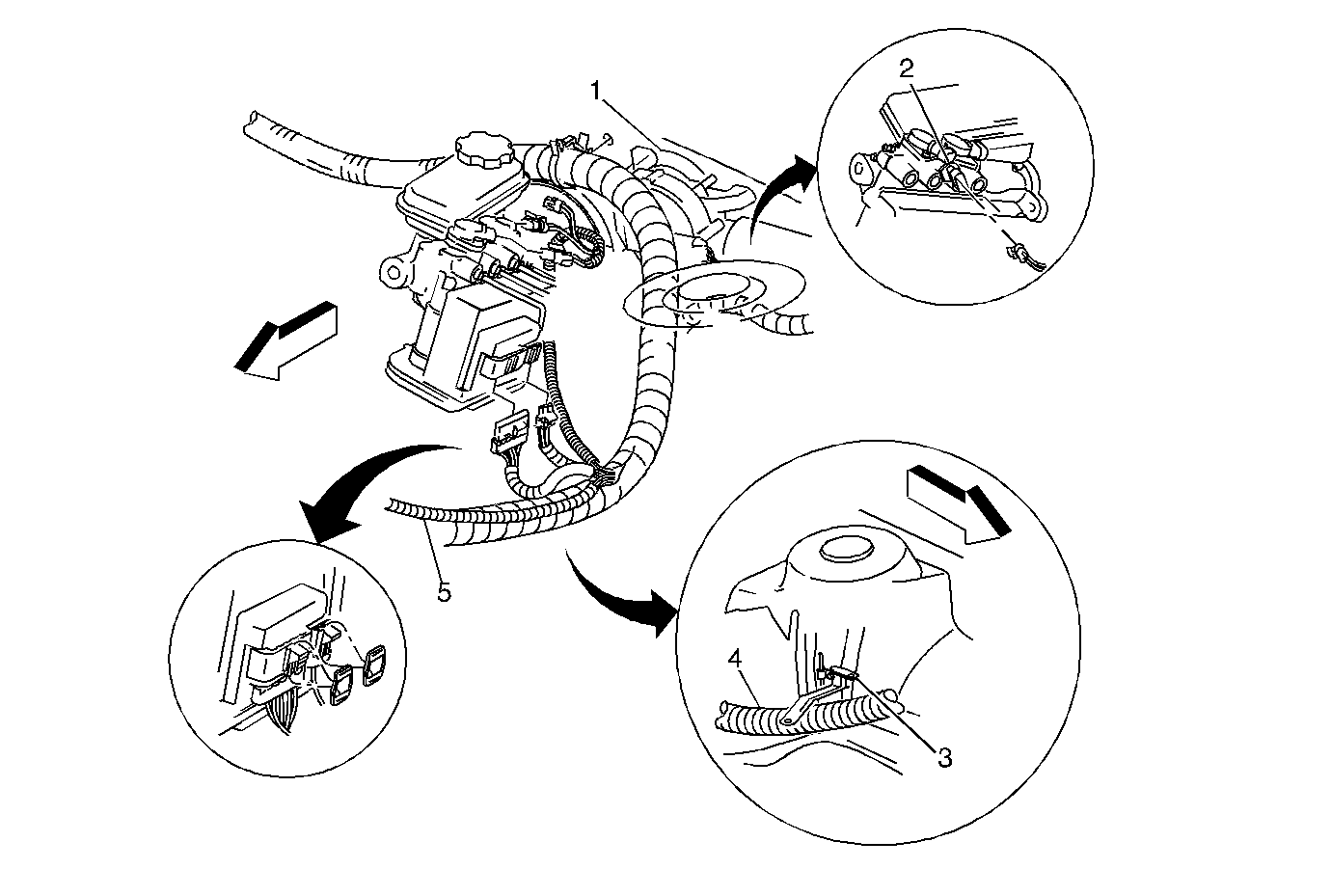 1
2
5
4
3