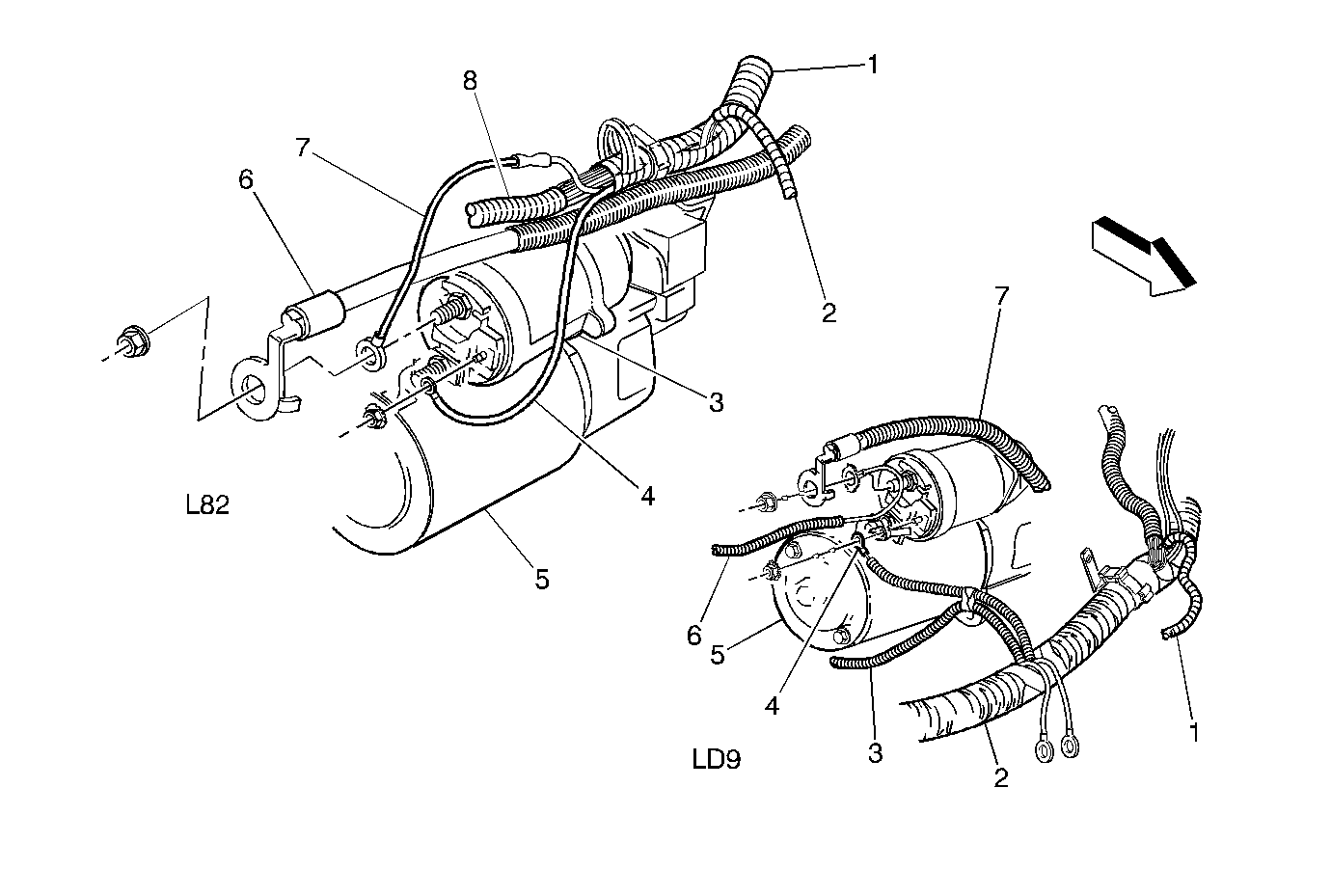 1
8
7
6
2
3
4
L82
5
7
6
5
4
3
2
1
LD9