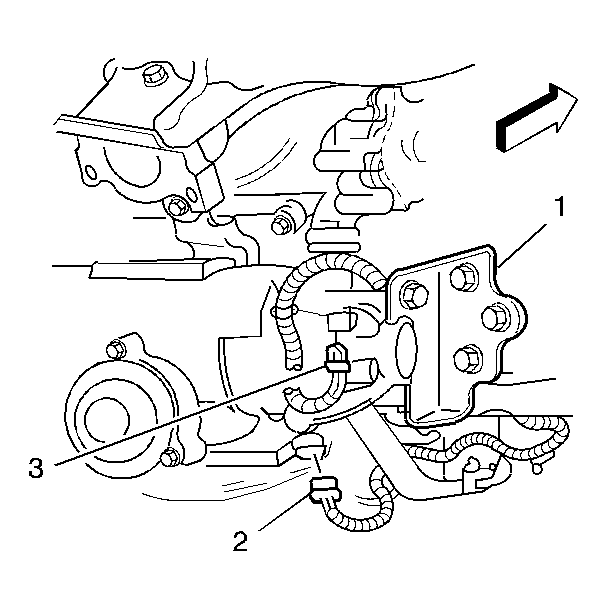 1

3

2