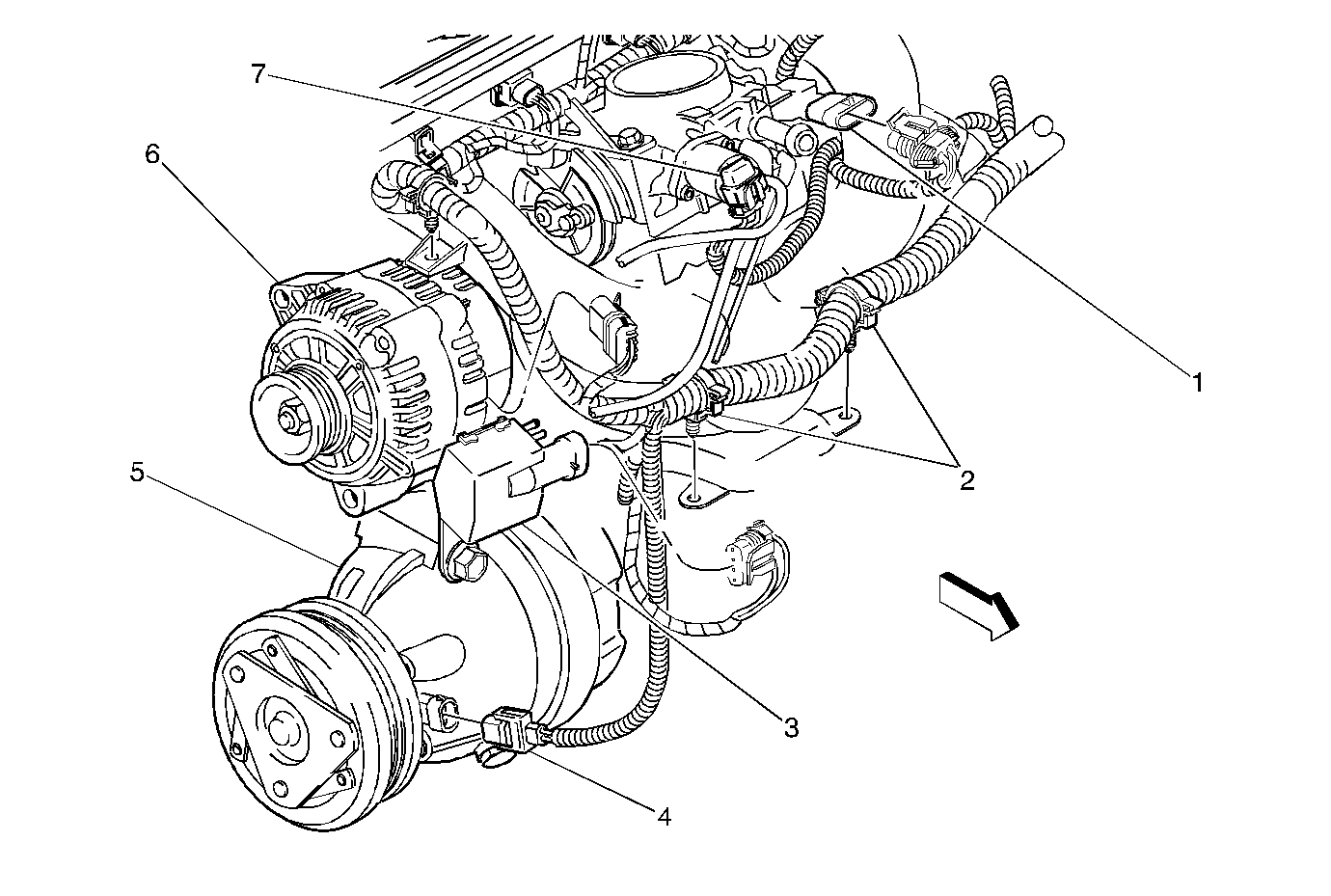 7
6
1
2
5
3
4