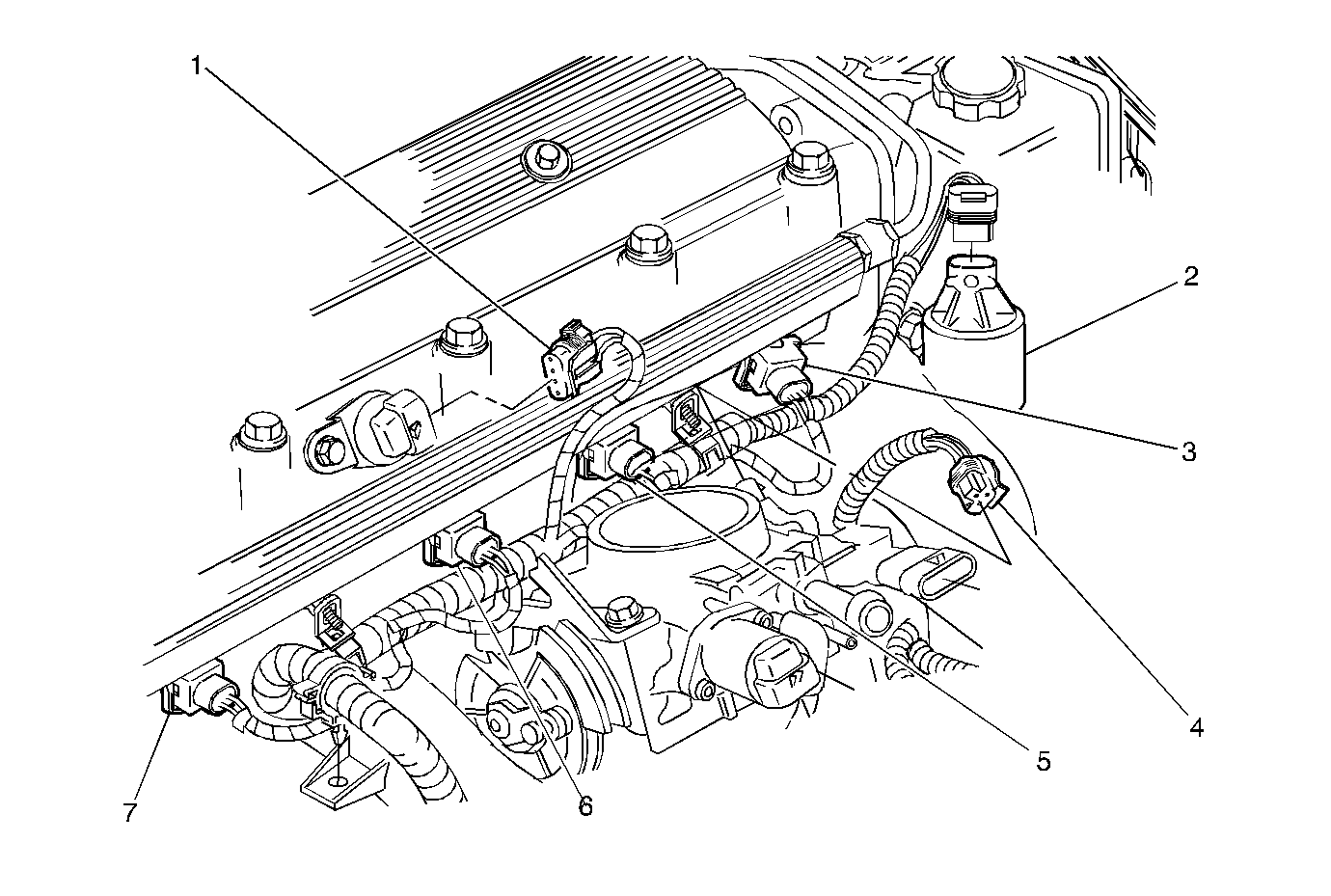 1
2
3
4
5
6
7