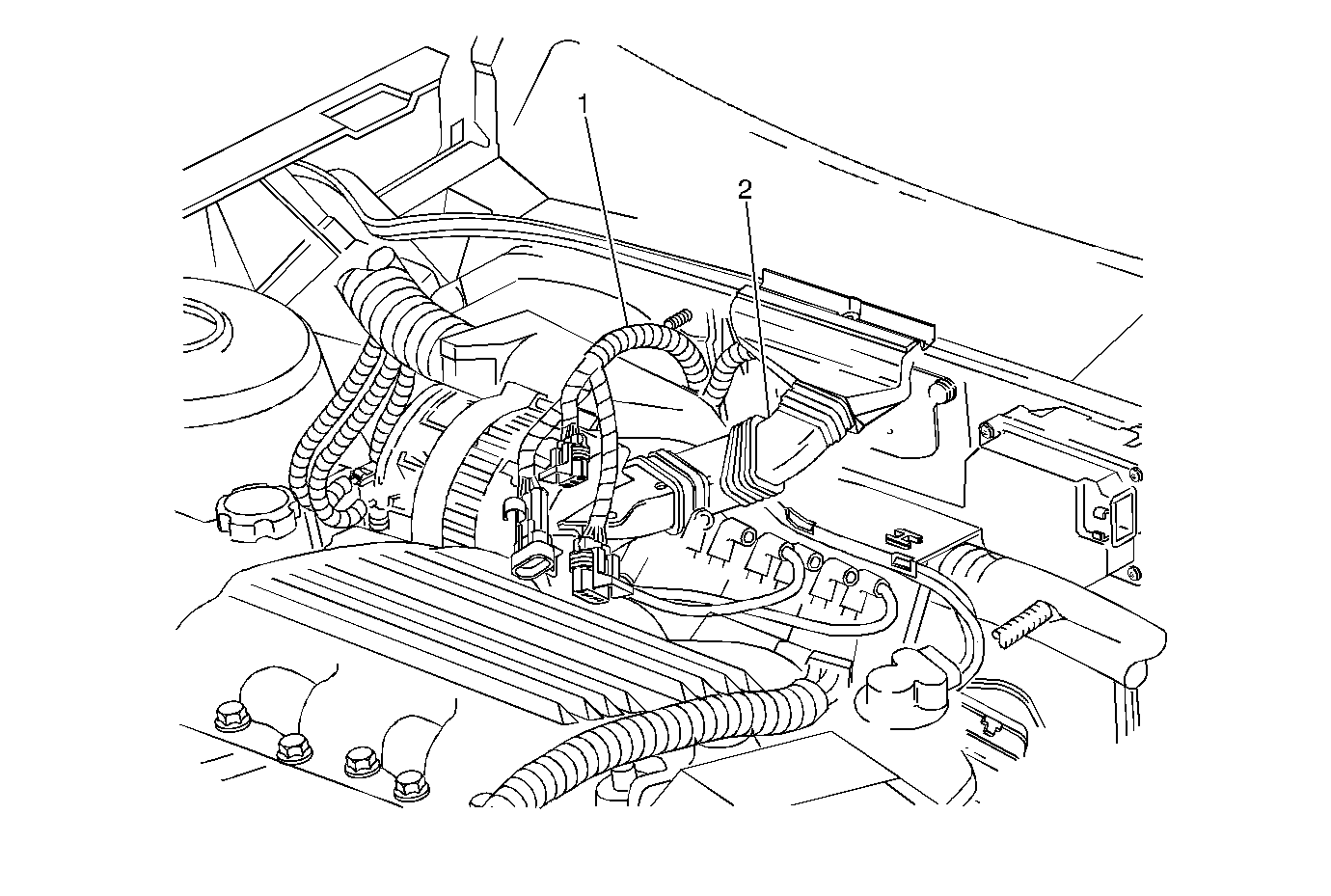 1

2