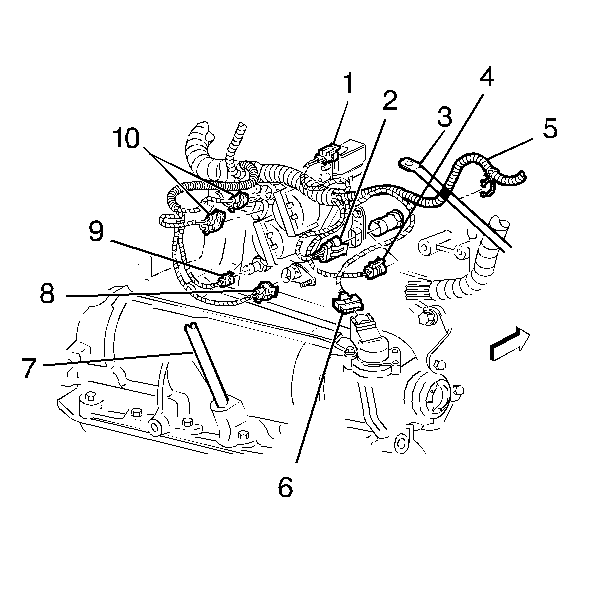 1
2
4
3
5
10
9
8
7
6