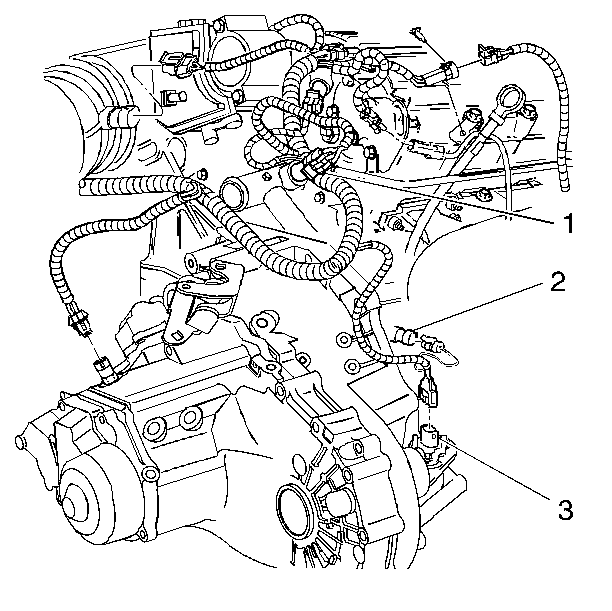 1
2
3