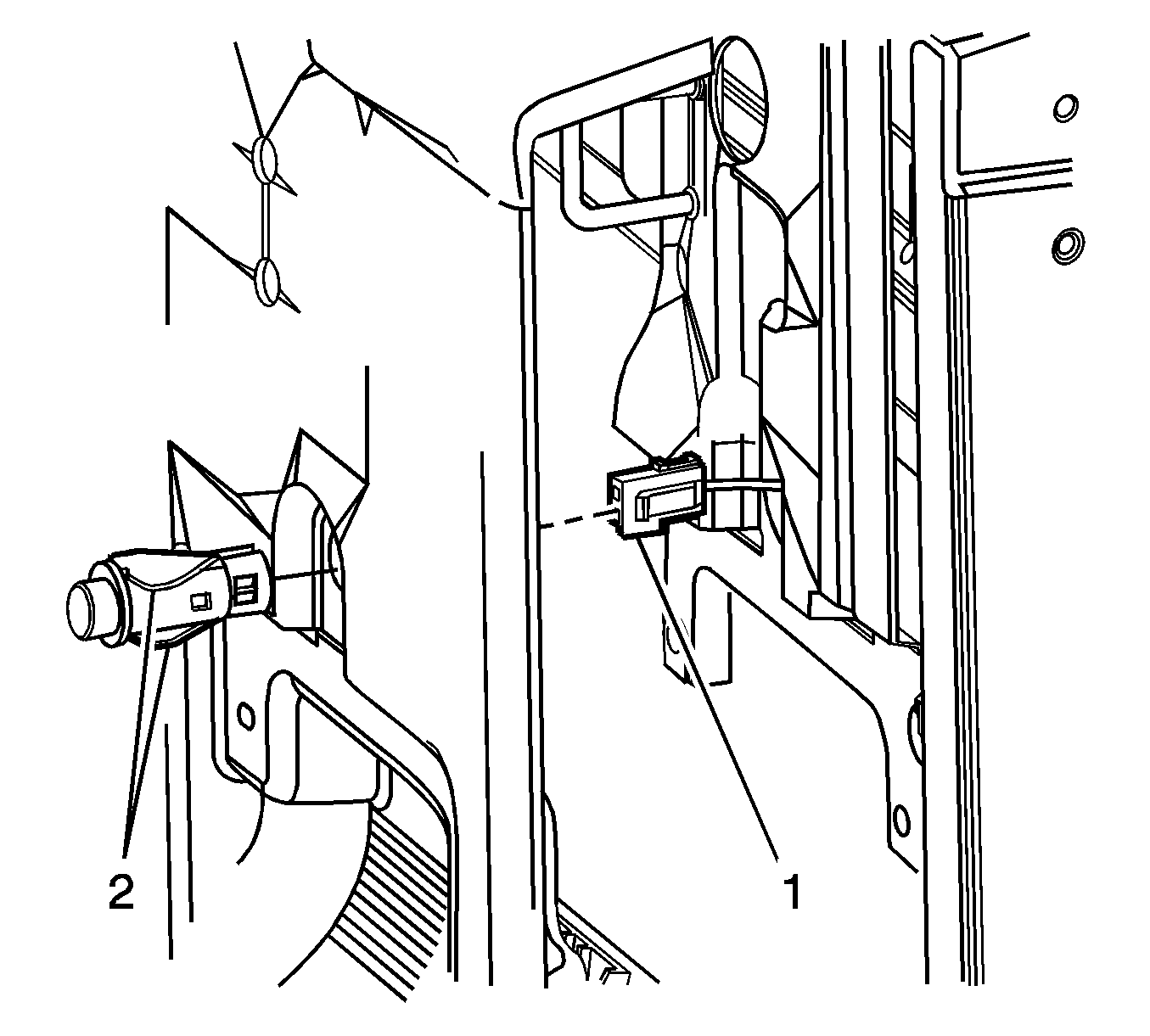 2

1