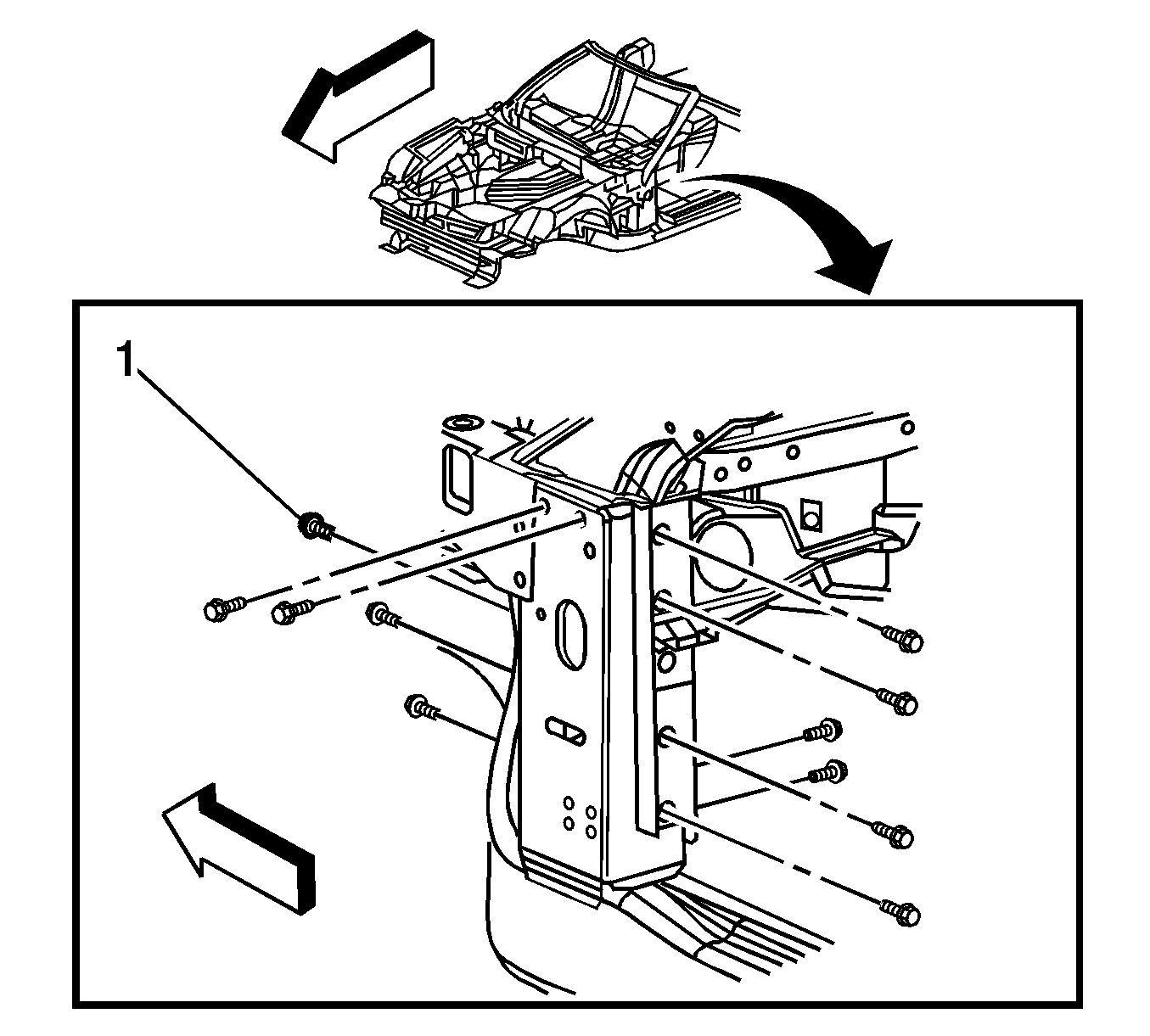 1