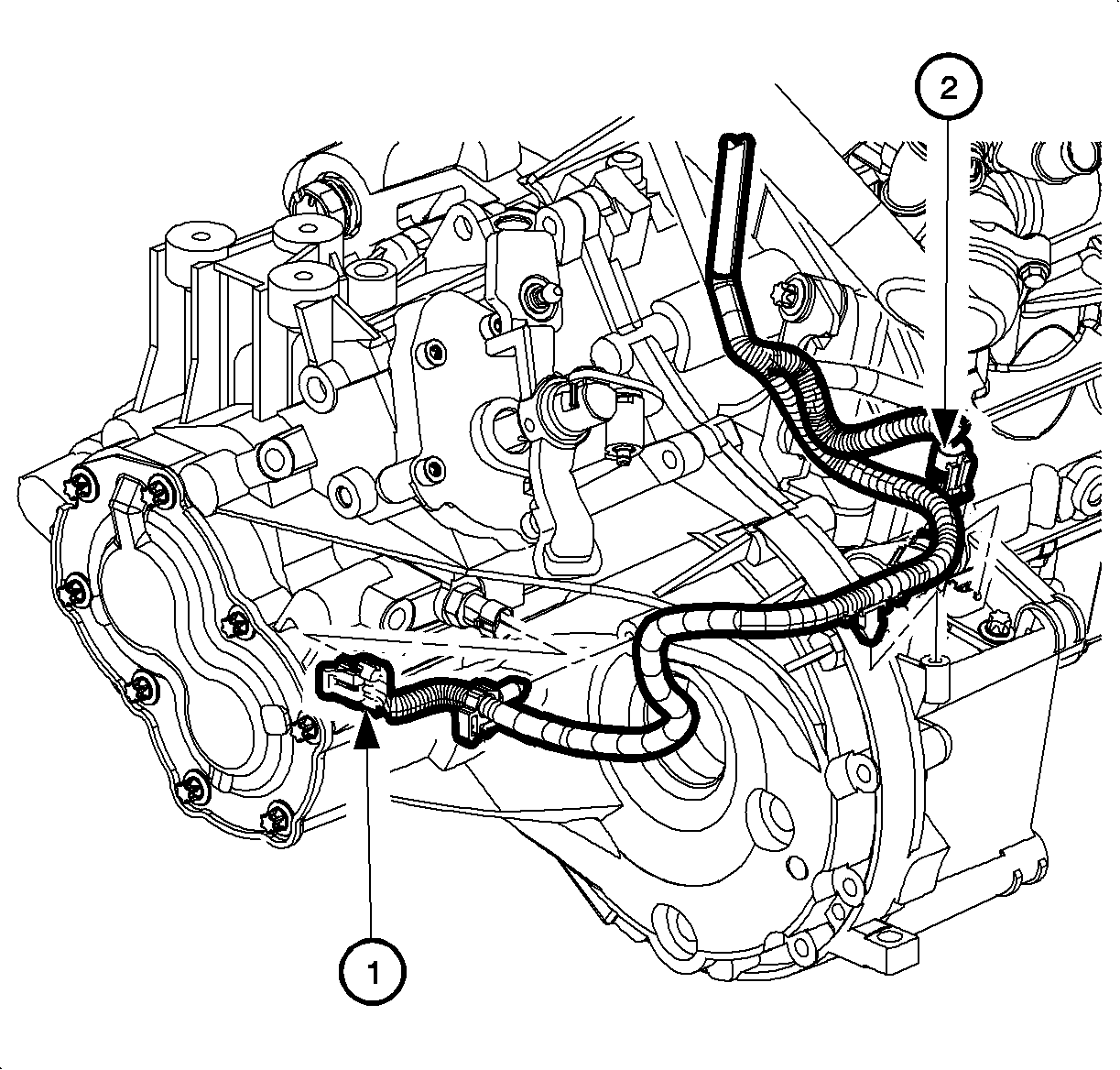 2

1