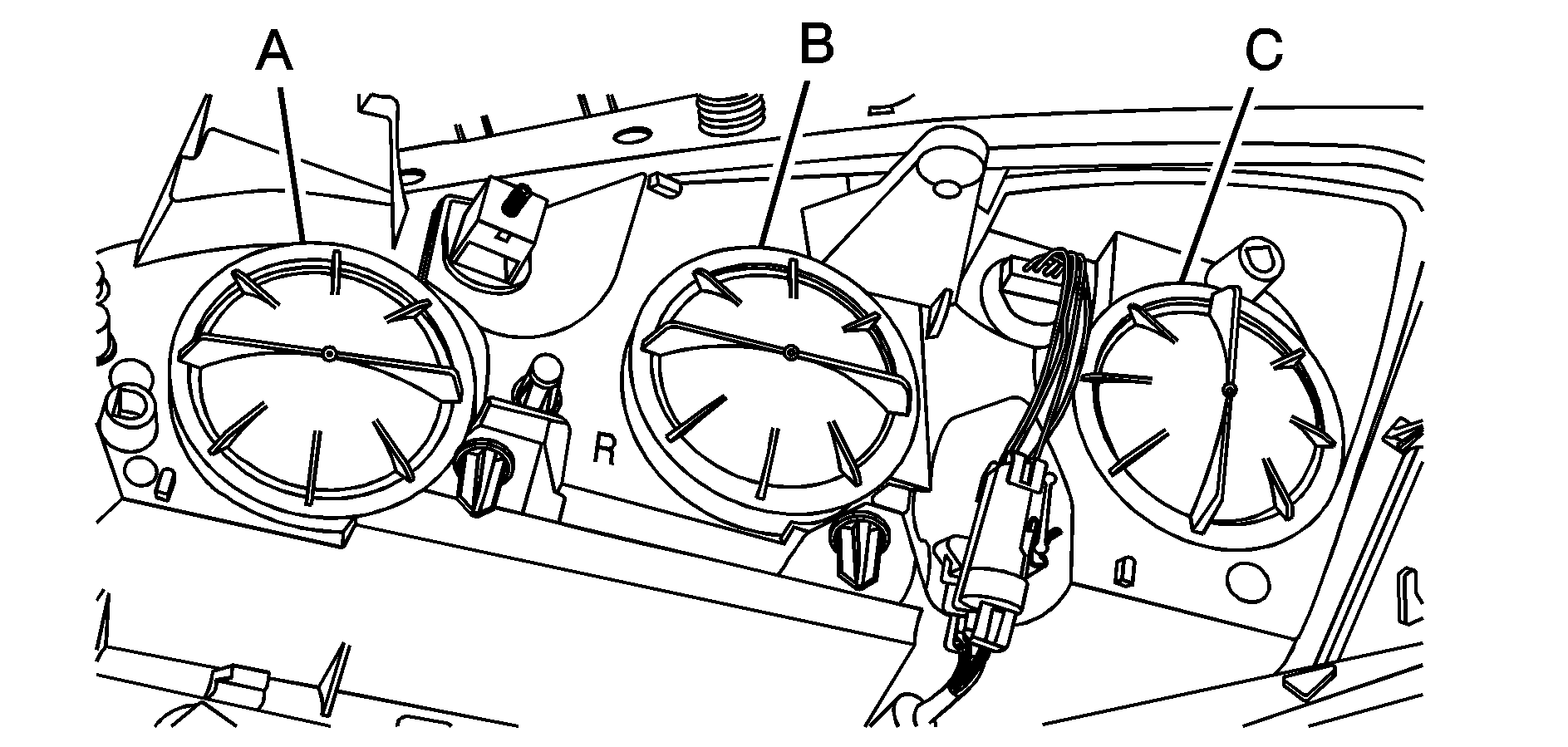 A
B
C
R